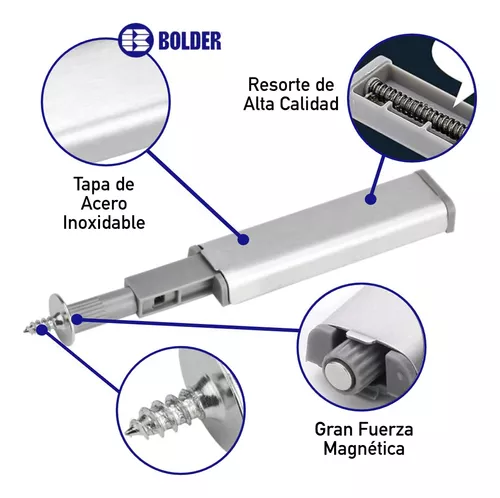 BOLDER

Resorte de Alta Calidad

Tapa de Acero Inoxidable

Gran Fuerza Magnética